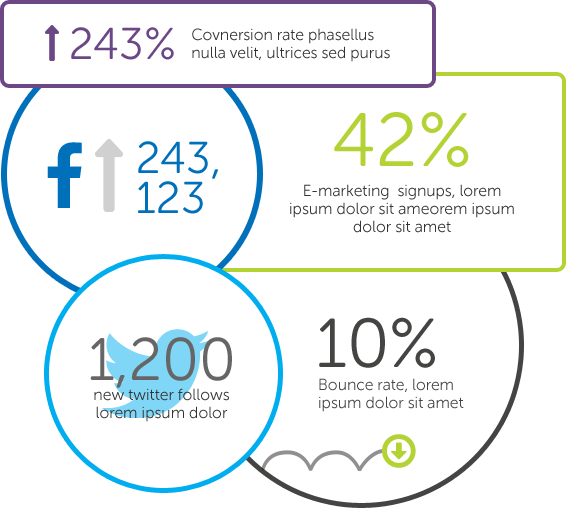 243% Covnersion rate phasellus nulla velit, ultrices sed purus

f 243, 123

42%

E-marketing  signups, lorem ipsum dolor sit ameorem ipsum dolor sit amet

1,200
new twitter follows lorem ipsum dolor

10%
Bounce rate, lorem ipsum dolor sit amet